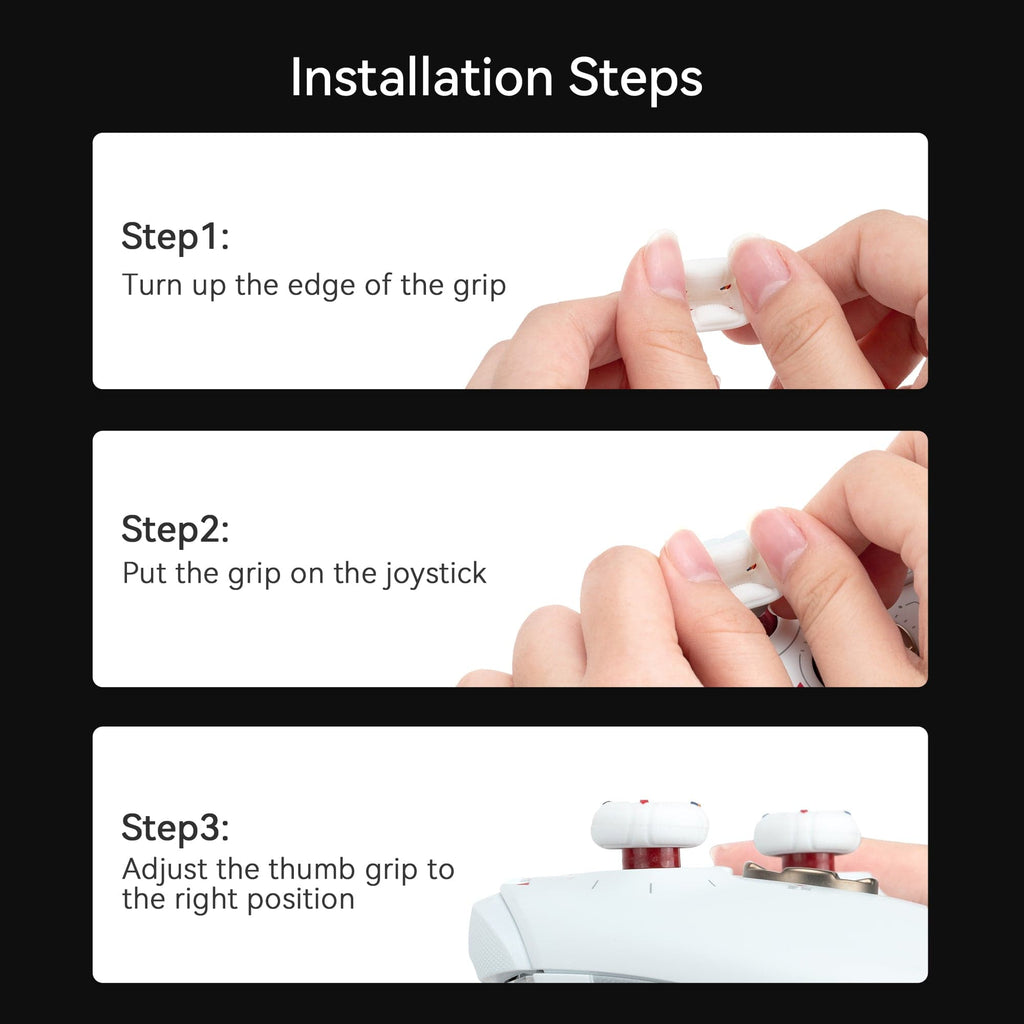 Installation Steps

Step1:
Turn up the edge of the grip

Step2:
Put the grip on the joystick

Step3:
Adjust the thumb grip to the right position