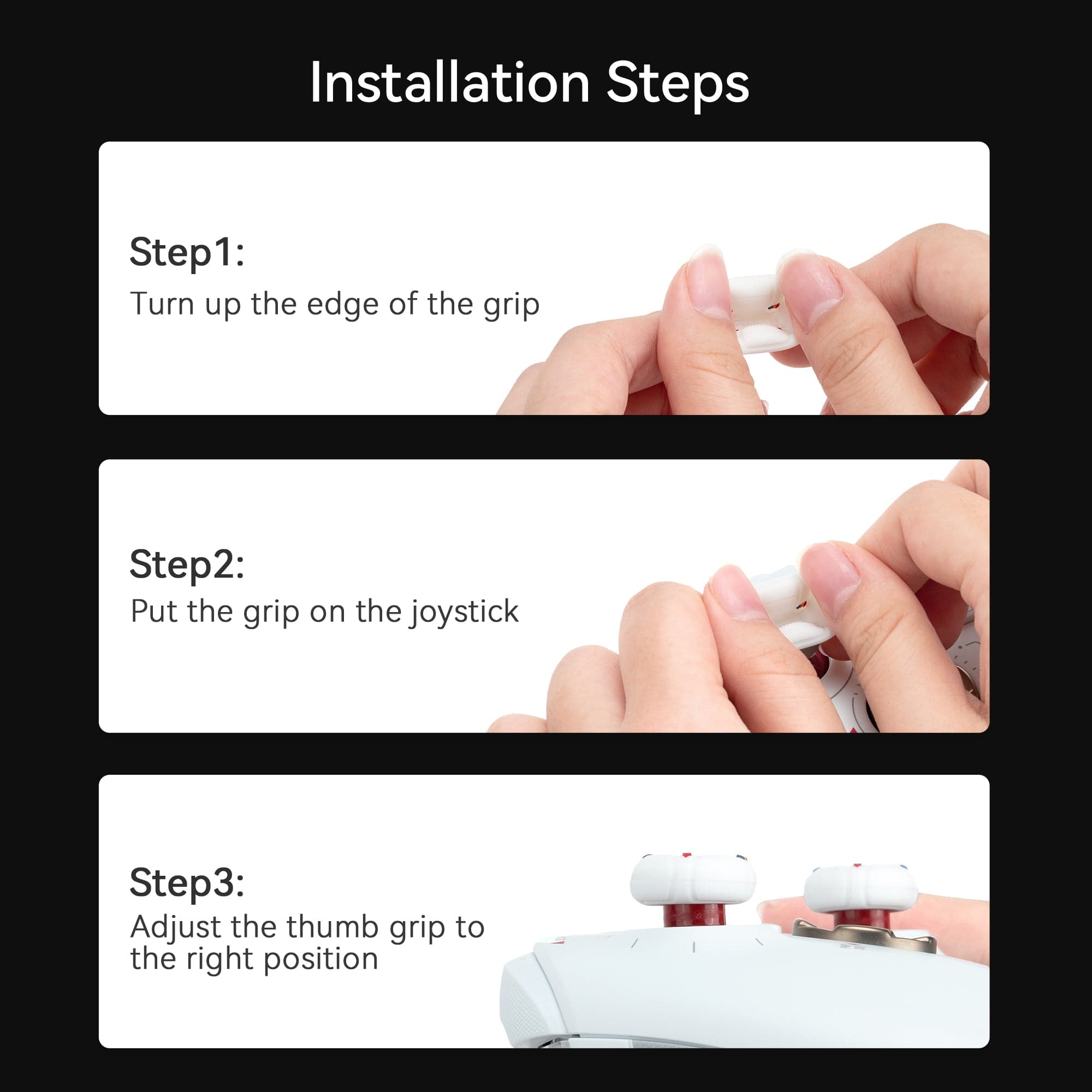 Installation Steps

Step1:
Turn up the edge of the grip

Step2:
Put the grip on the joystick

Step3:
Adjust the thumb grip to the right position